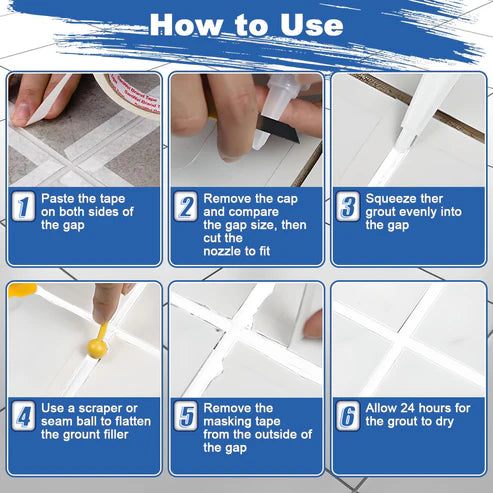 How to Use

1 Paste the tape on both sides of the gap

2 Remove the cap and compare the gap size, then cut the nozzle to fit

3 Squeeze ther grout evenly into the gap

4 Use a scraper or seam ball to flatten the grount filler

5 Remove the masking tape from the outside of the gap

6 Allow 24 hours for the grout to dry